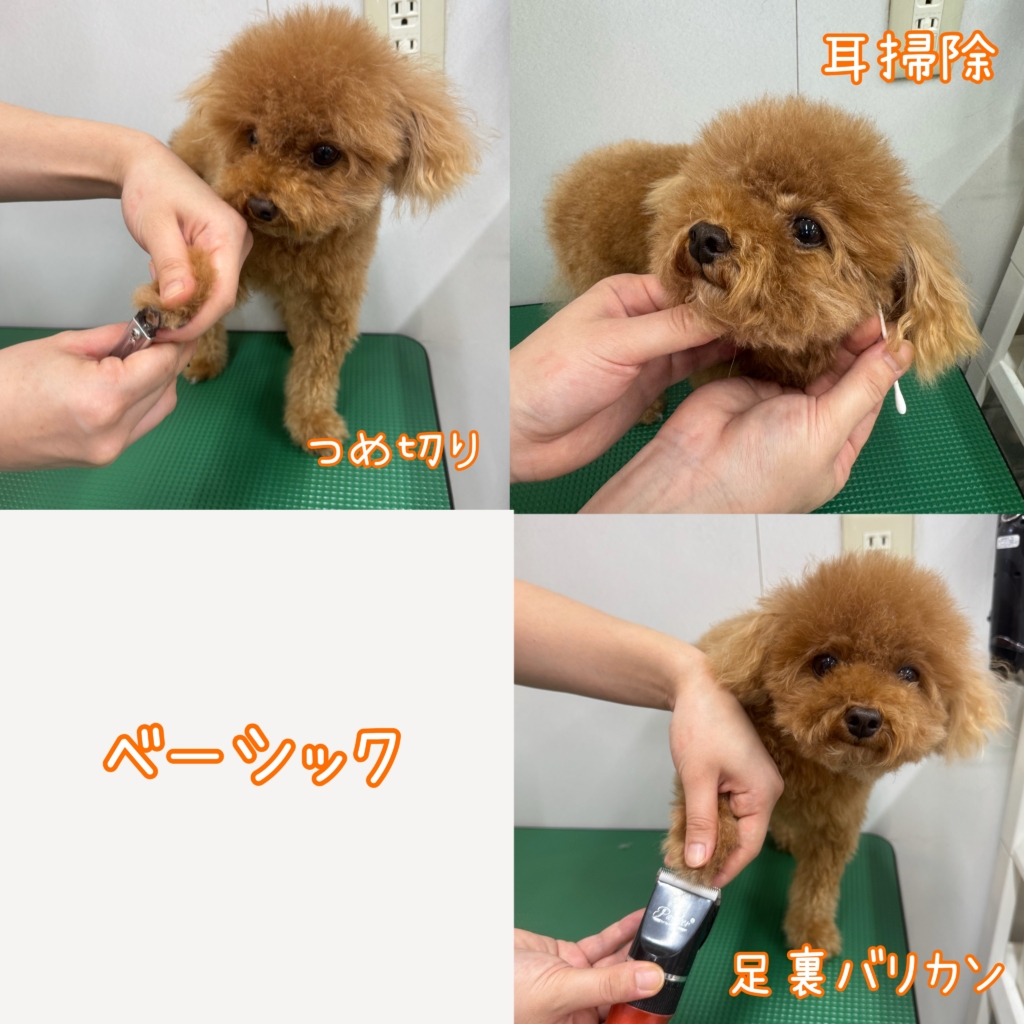 つめ切り

耳掃除

ベーシック

足裏バリカン